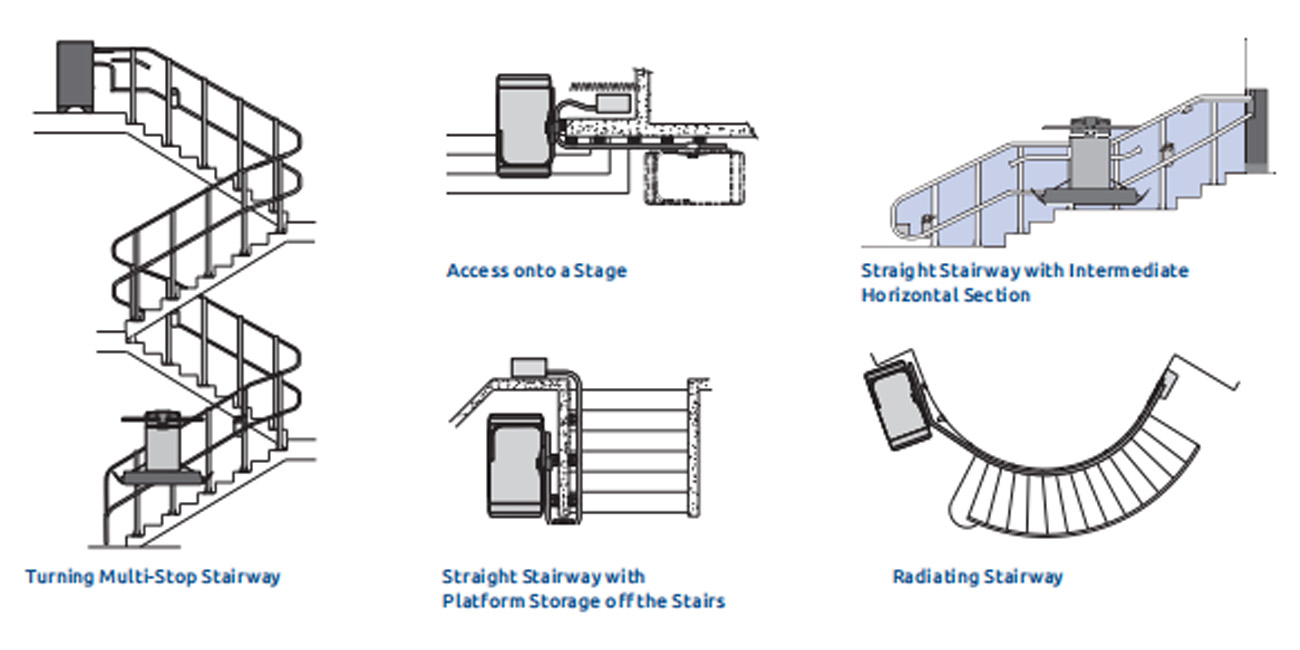 Access onto a Stage

Straight Stairway with Intermediate Horizontal Section

Turning Multi-Stop Stairway

Straight Stairway with Platform Storage off the Stairs

Radiating Stairway